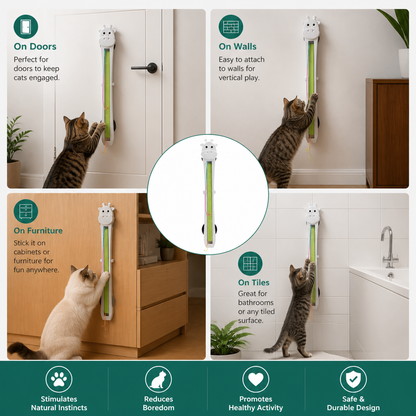 On Doors
Perfect for doors to keep cats engaged.

On Walls
Easy to attach to walls for vertical play.

On Furniture
Stick it on cabinets or furniture for fun anywhere.

On Tiles
Great for bathrooms or any tiled surface.

Stimulates Natural Instincts

Reduces Boredom

Promotes Healthy Activity

Safe & Durable Design