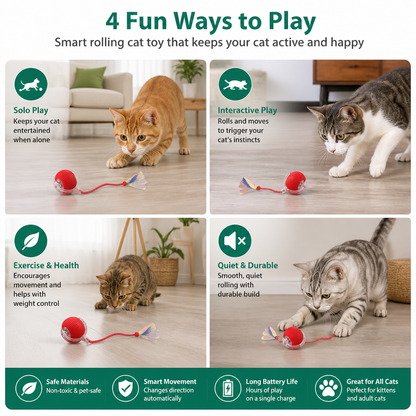 4 Fun Ways to Play

Smart rolling cat toy that keeps your cat active and happy

Solo Play
Keeps your cat entertained when alone

Interactive Play
Rolls and moves to trigger your cat's instincts

Exercise & Health
Encourages movement and helps with weight control

Quiet & Durable
Smooth, quiet rolling with durable build

Safe Materials
Non-toxic & pet-safe

Smart Movement
Changes direction automatically

Long Battery Life
Hours of play on a single charge

Great for All Cats
Perfect for kittens and adult cats