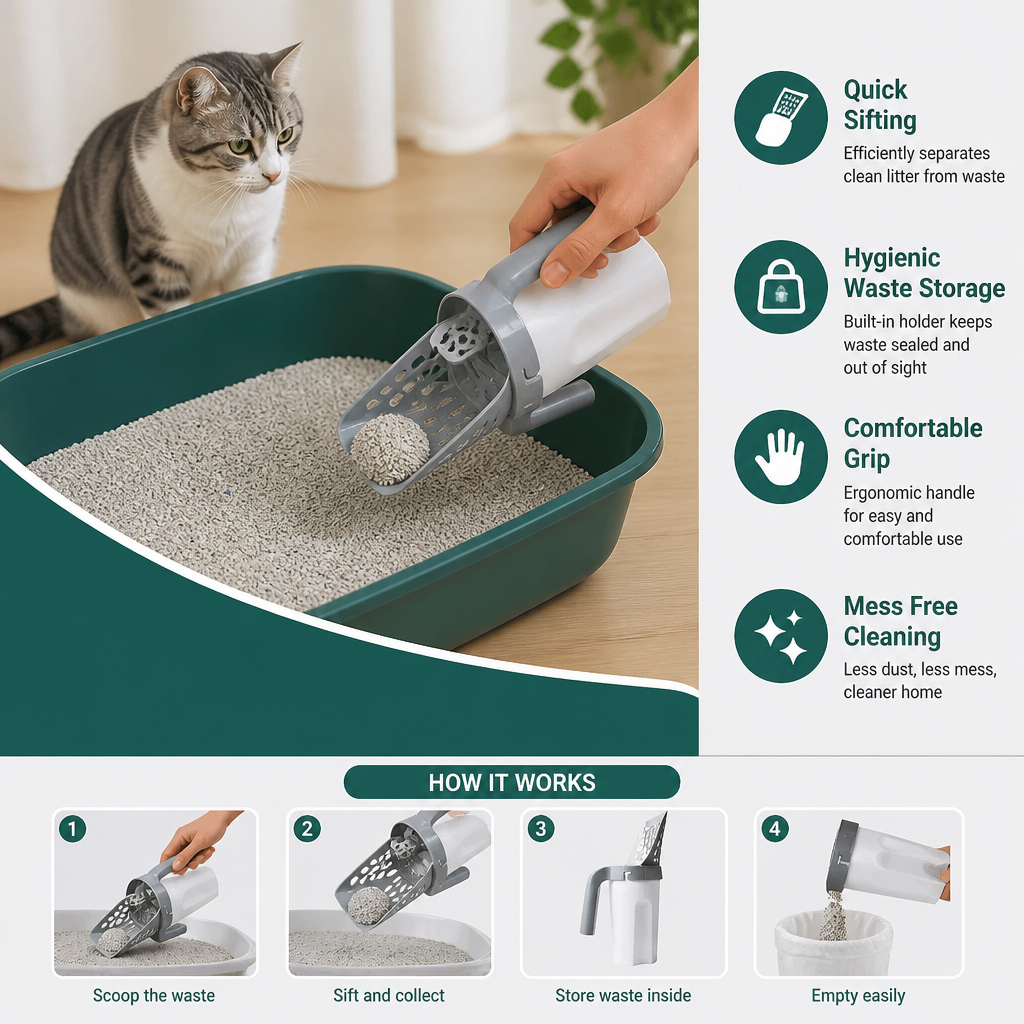 Quick Sifting
Efficiently separates clean litter from waste

Hygienic Waste Storage
Built-in holder keeps waste sealed and out of sight

Comfortable Grip
Ergonomic handle for easy and comfortable use

Mess Free Cleaning
Less dust, less mess, cleaner home

HOW IT WORKS

1
Scoop the waste

2
Sift and collect

3
Store waste inside

4
Empty easily