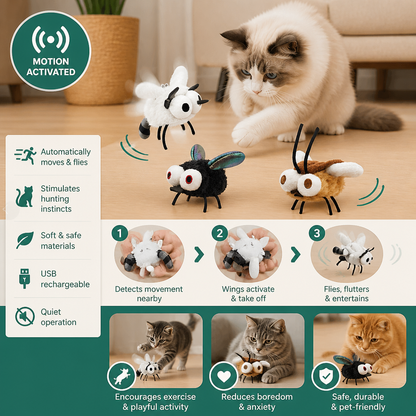 MOTION ACTIVATED

Automatically moves & flies

Stimulates hunting instincts

Soft & safe materials

USB rechargeable

Quiet operation

1
Detects movement nearby

2
Wings activate & take off

3
Flies, flutters & entertains

Encourages exercise & playful activity

Reduces boredom & anxiety

Safe, durable & pet-friendly