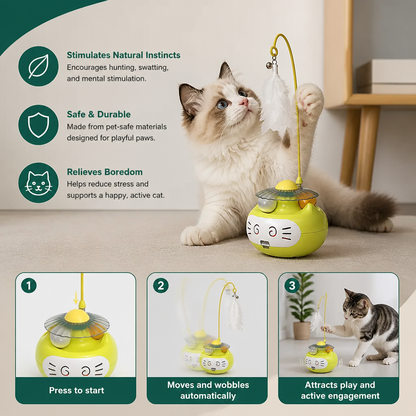 Stimulates Natural Instincts
Encourages hunting, swatting, and mental stimulation.

Safe & Durable
Made from pet-safe materials designed for playful paws.

Relieves Boredom
Helps reduce stress and supports a happy, active cat.

1
Press to start

2
Moves and wobbles automatically

3
Attracts play and active engagement