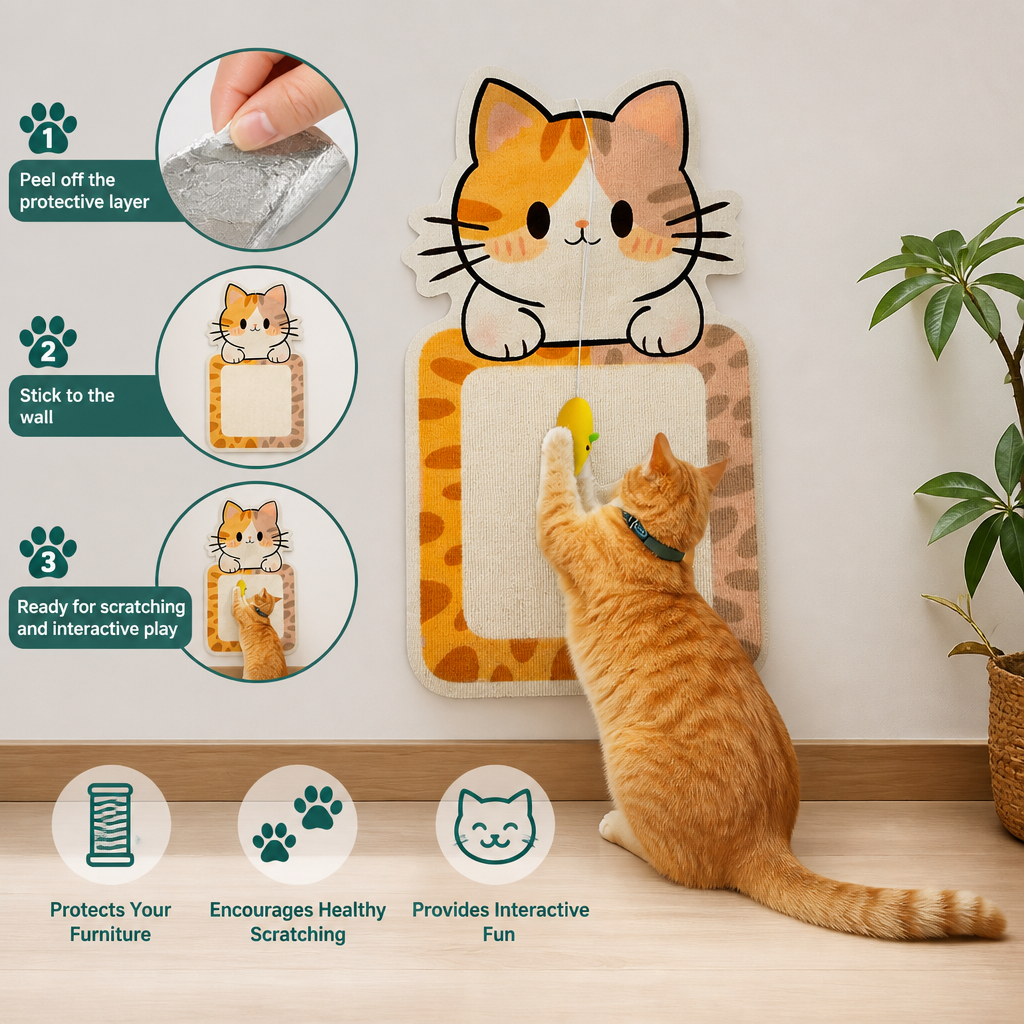 1
Peel off the protective layer

2
Stick to the wall

3
Ready for scratching and interactive play

Protects Your Furniture

Encourages Healthy Scratching

Provides Interactive Fun