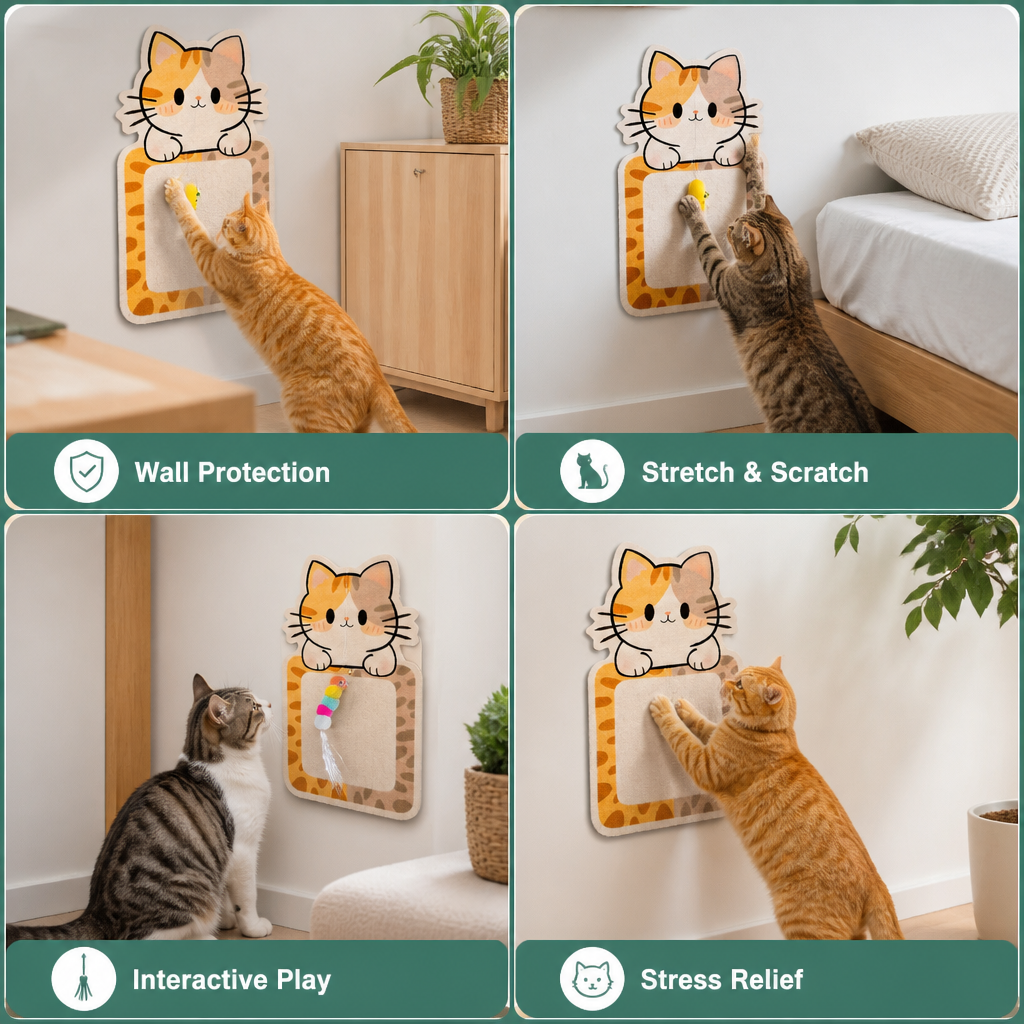 Wall Protection

Stretch & Scratch

Interactive Play

Stress Relief