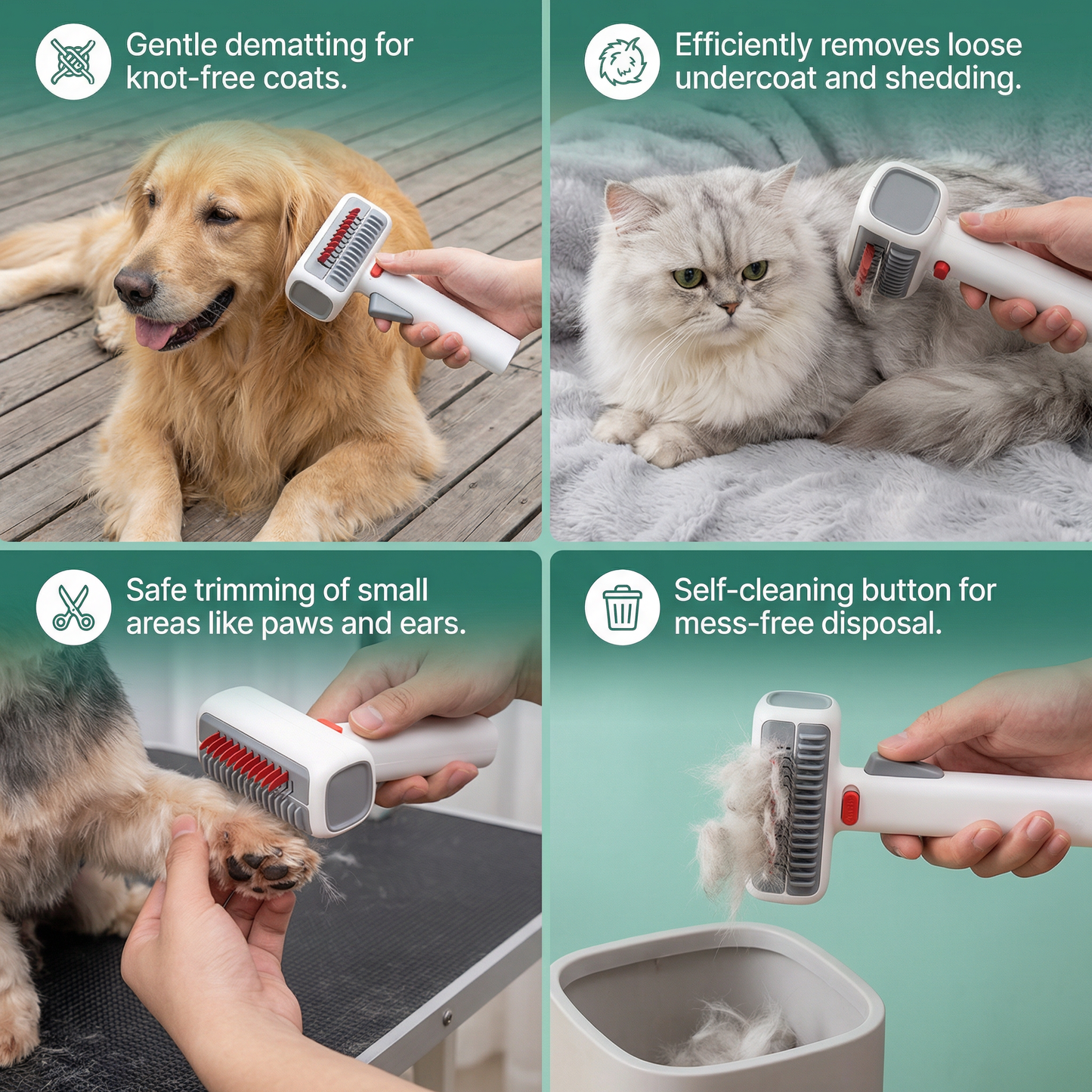 Gentle dematting for knot-free coats.

Efficiently removes loose undercoat and shedding.

Safe trimming of small areas like paws and ears.

Self-cleaning button for mess-free disposal.