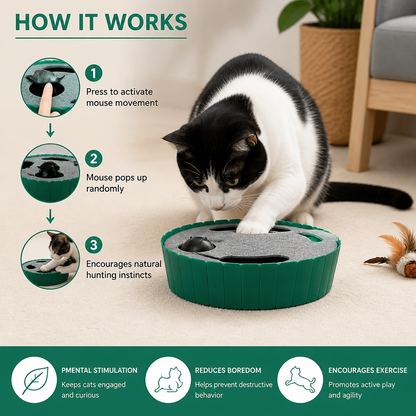 HOW IT WORKS

1
Press to activate mouse movement

2
Mouse pops up randomly

3
Encourages natural hunting instincts

PMENTAL STIMULATION
Keeps cats engaged and curious

REDUCES BOREDOM
Helps prevent destructive behavior

ENCOURAGES EXERCISE
Promotes active play and agility