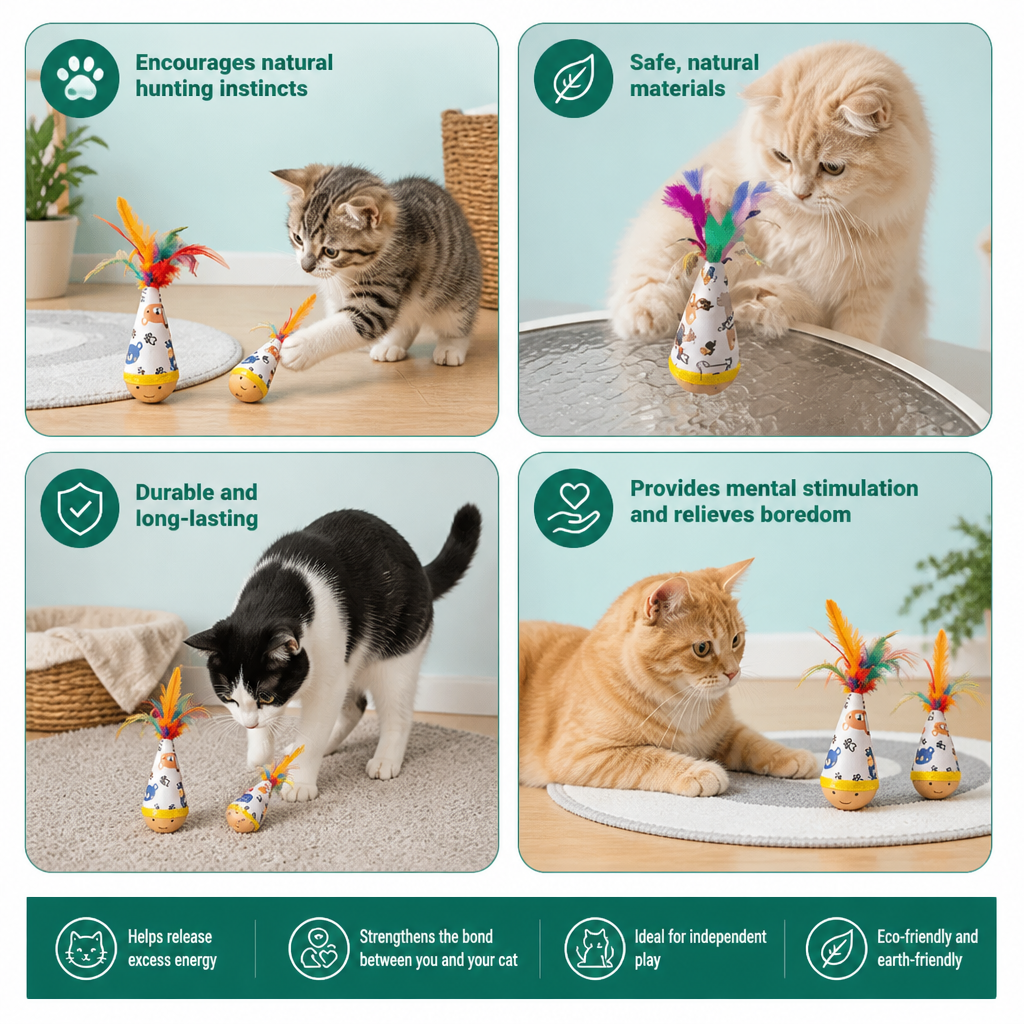 Encourages natural hunting instincts

Safe, natural materials

Durable and long-lasting

Provides mental stimulation and relieves boredom

Helps release excess energy

Strengthens the bond between you and your cat

Ideal for independent play

Eco-friendly and earth-friendly